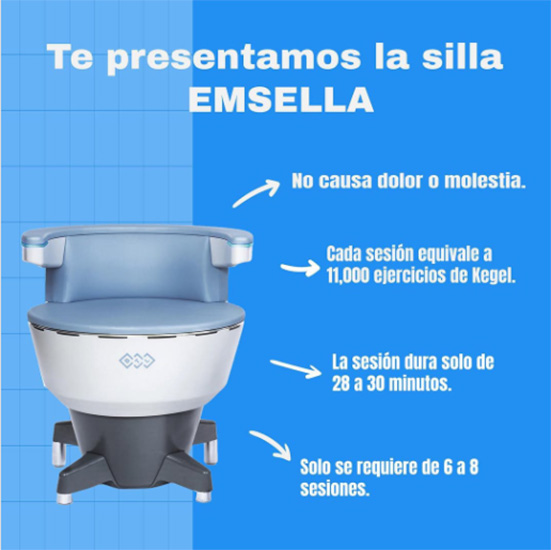 Te presentamos la silla EMSELLA

No causa dolor o molestia.

Cada sesión equivale a 11,000 ejercicios de Kegel.

La sesión dura solo de 28 a 30 minutos.

Solo se requiere de 6 a 8 sesiones.